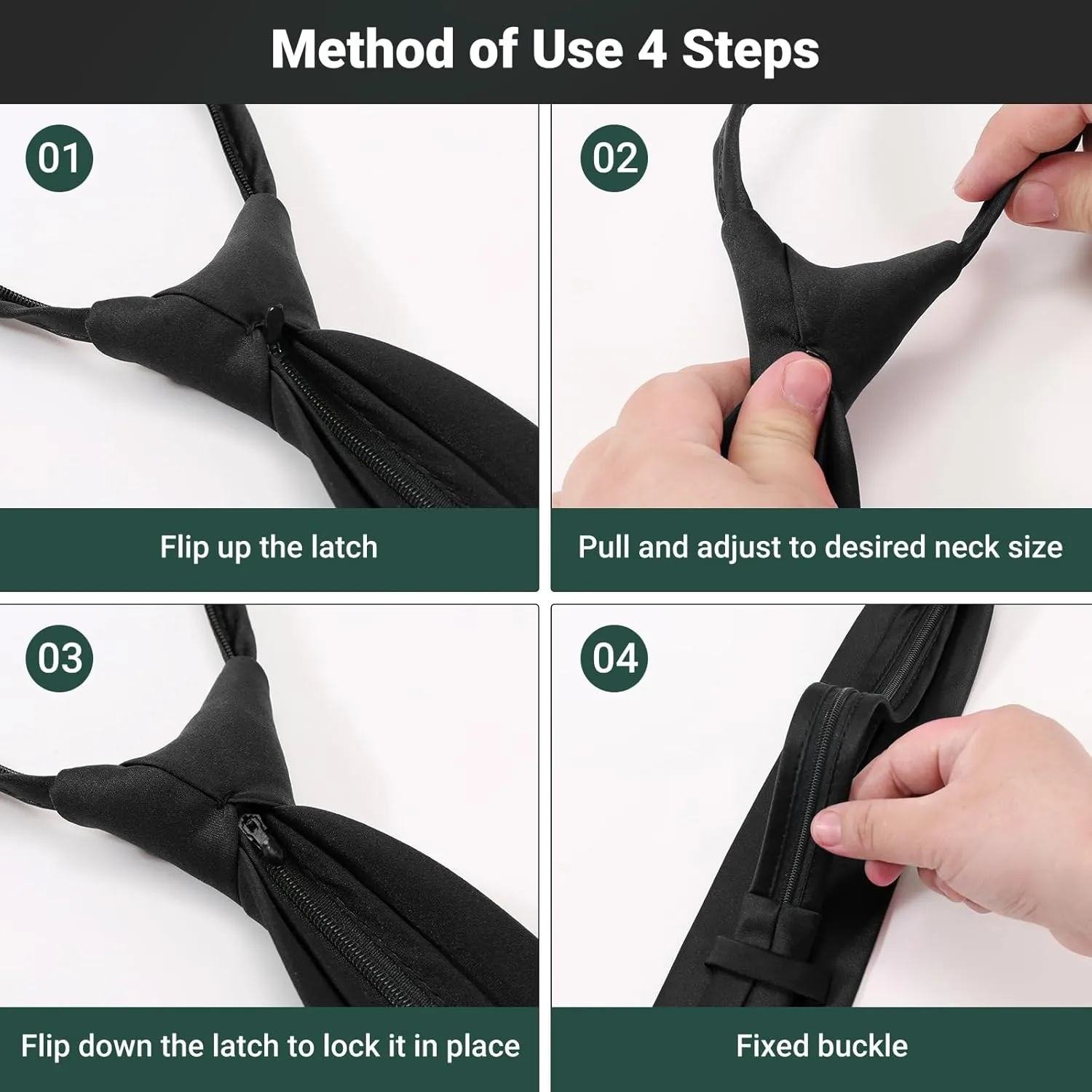 Method of Use 4 Steps

01

Flip up the latch

02

Pull and adjust to desired neck size

03

Flip down the latch to lock it in place

04

Fixed buckle